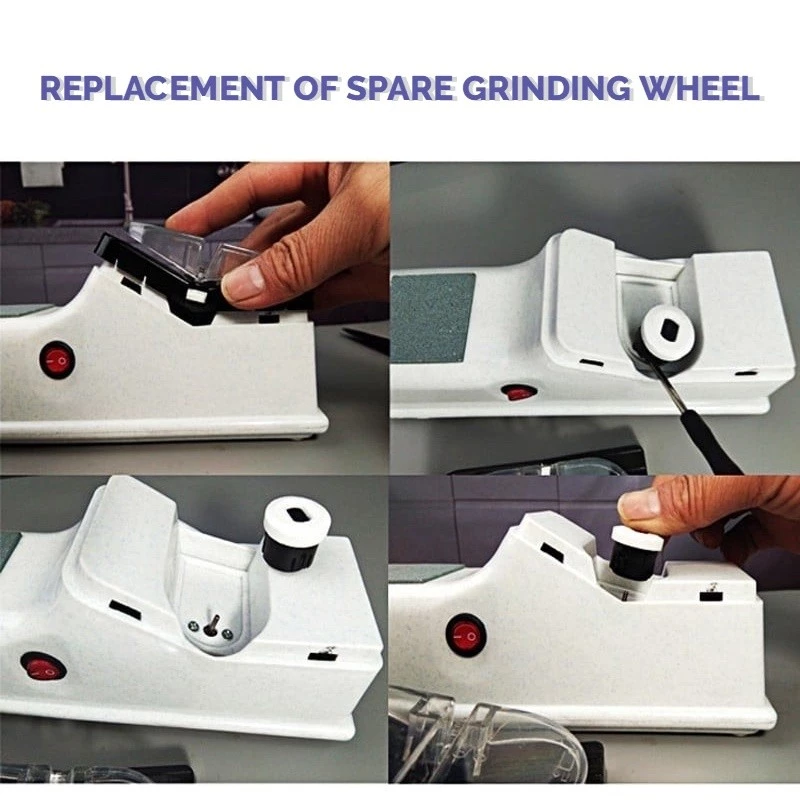 REPLACEMENT OF SPARE GRINDING WHEEL